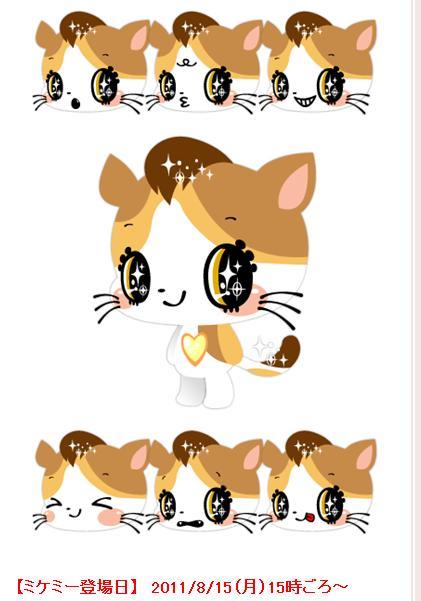 【ミケミー登場日】 2011/8/15(月)15時ごろ~