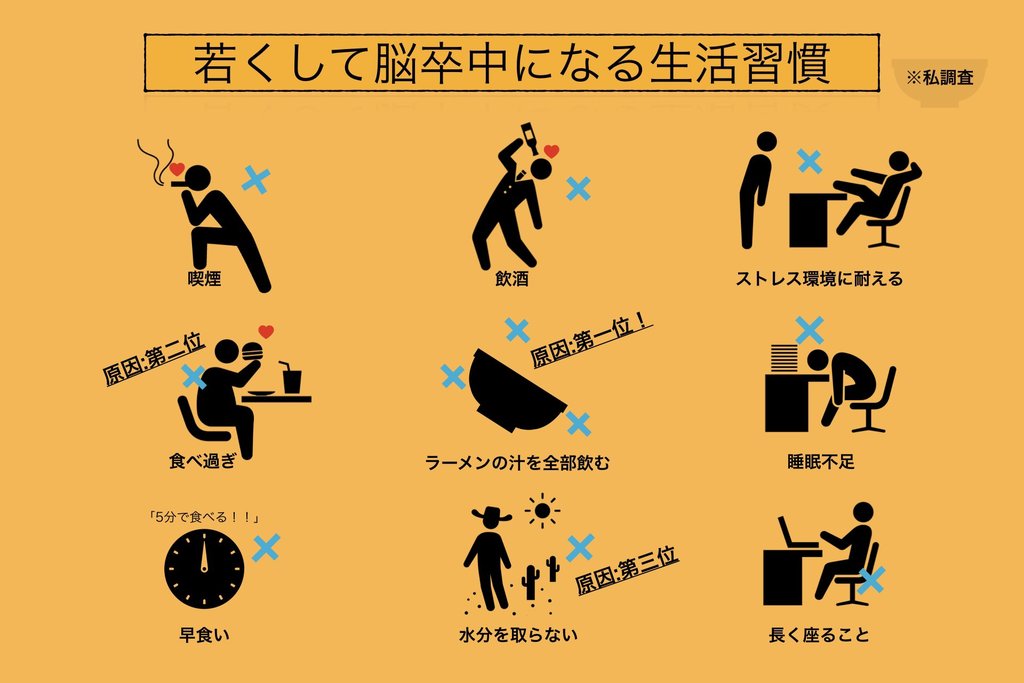 若くして脳卒中になる生活習慣

※私調査

喫煙

飲酒

ストレス環境に耐える

原因:第二位

食べ過ぎ

原因:第一位！

ラーメンの汁を全部飲む

睡眠不足

「5分で食べる！！」

早食い

原因:第三位

水分を取らない

長く座ること