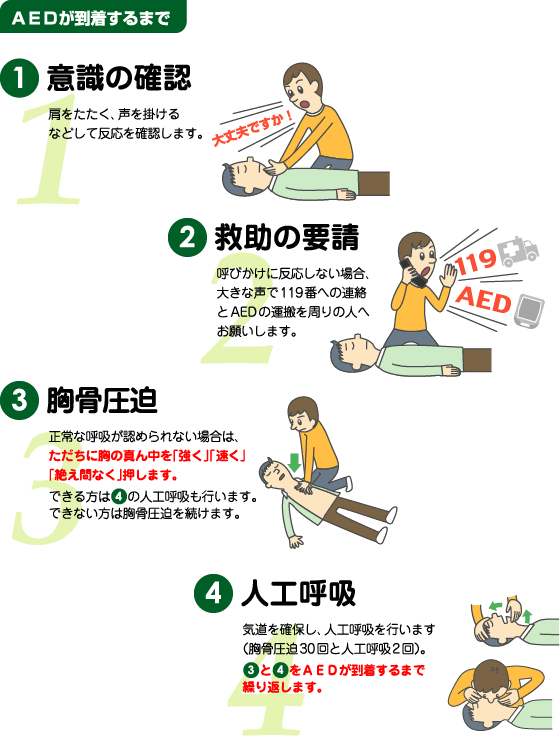 ＡＥＤが到着するまで

1 意識の確認

肩をたたく、声を掛けるなどして反応を確認します。

大丈夫ですか！

2 救助の要請

呼びかけに反応しない場合、大きな声で119番への連絡とAEDの運搬を周りの人へお願いします。

119

AED

3 胸骨圧迫

正常な呼吸が認められない場合は、ただちに胸の真ん中を「強く」「速く」「絶え間なく」押します。

できる方は4の人工呼吸も行います。できない方は胸骨圧迫を続けます。

4 人工呼吸

気道を確保し、人工呼吸を行います（胸骨圧迫30回と人工呼吸2回）。

3と4をＡＥＤが到着するまで繰り返します。